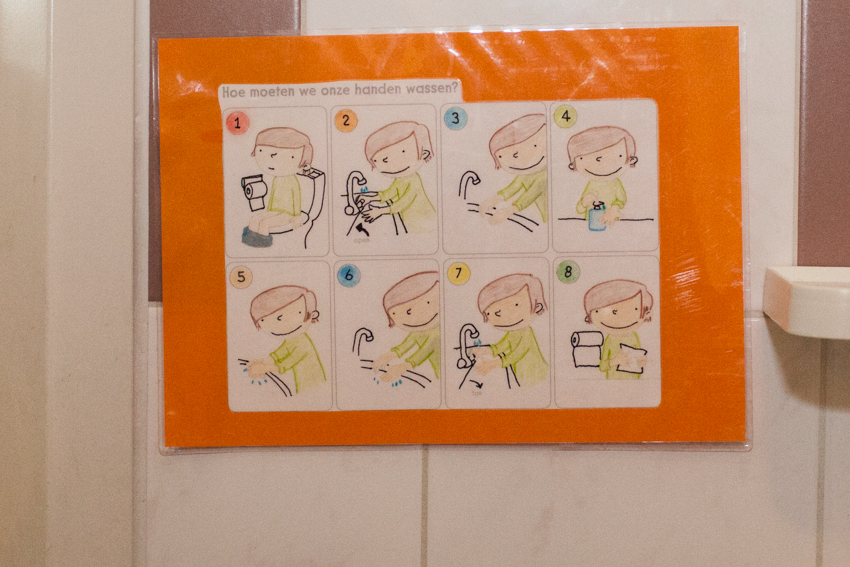 Hoe moeten we onze handen wassen?

1

2

3

4

5

6

7

8